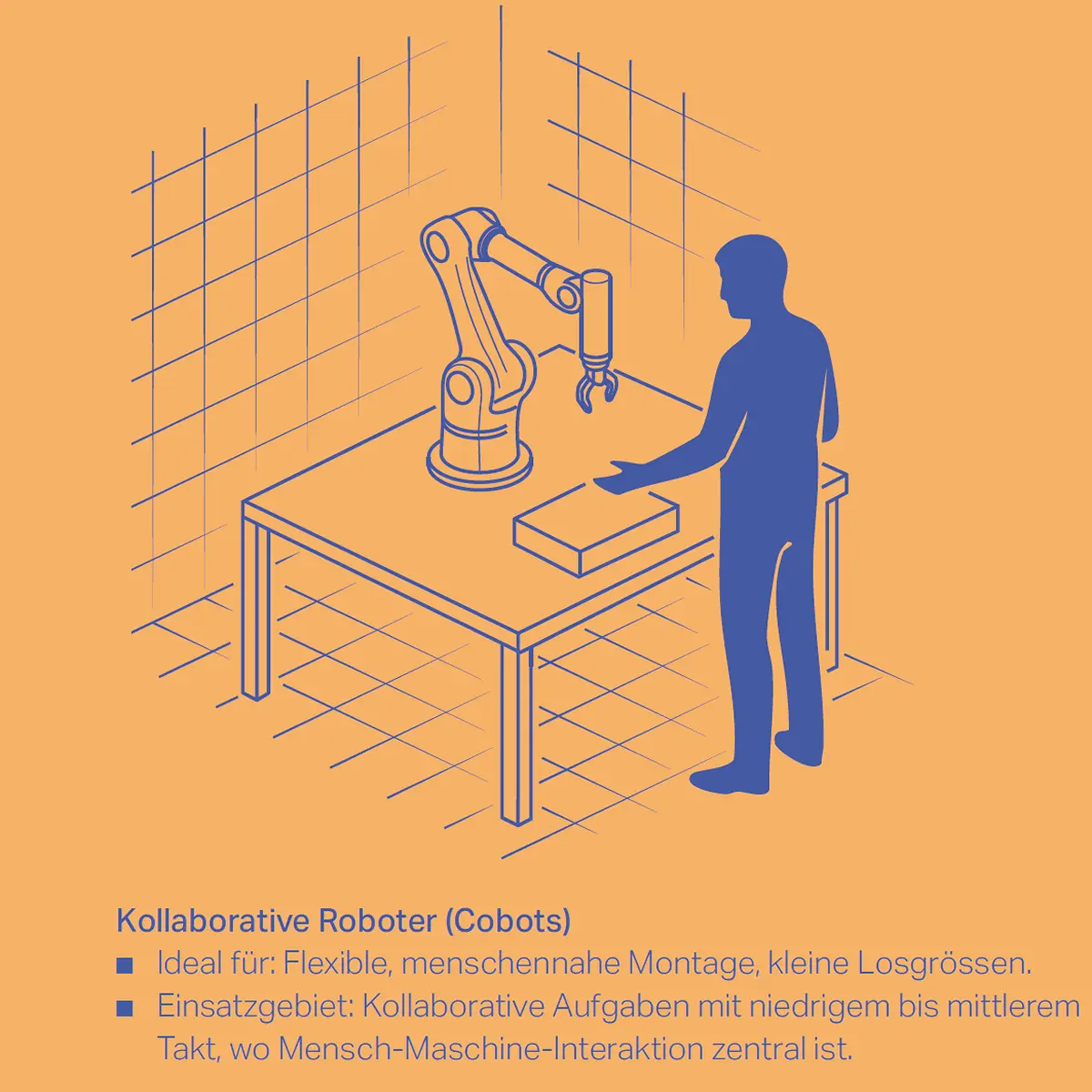 Kollaborative Roboter (Cobots)

■ Ideal für: Flexible, menschennahe Montage, kleine Losgrössen.

■ Einsatzgebiet: Kollaborative Aufgaben mit niedrigem bis mittlerem Takt, wo Mensch-Maschine-Interaktion zentral ist.